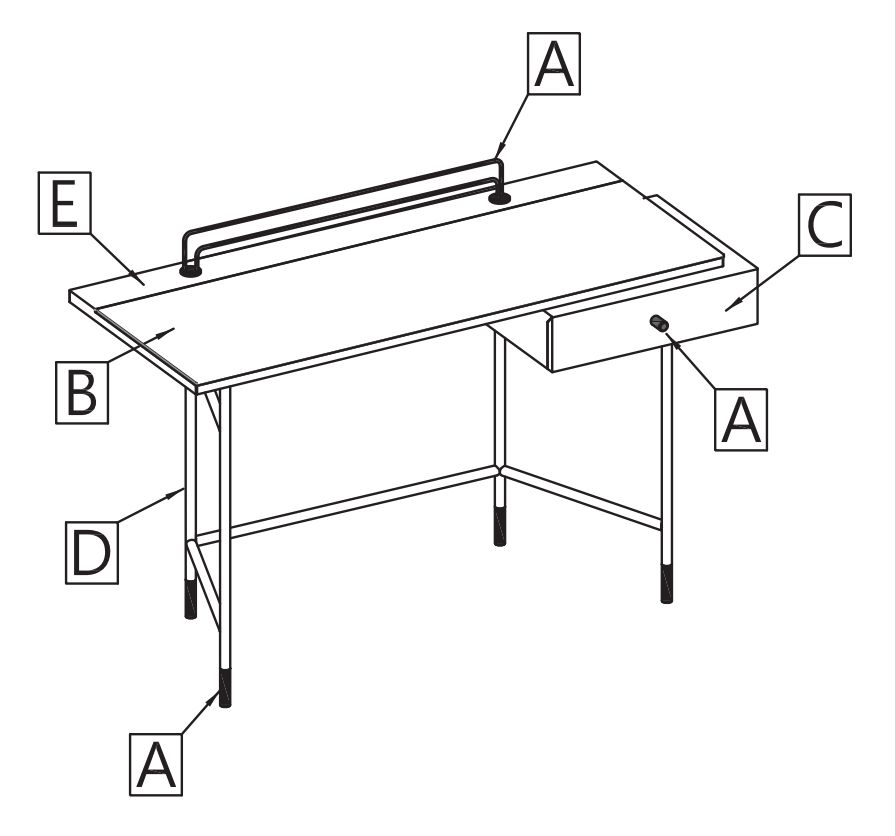 A
E
C
B
A
D
A